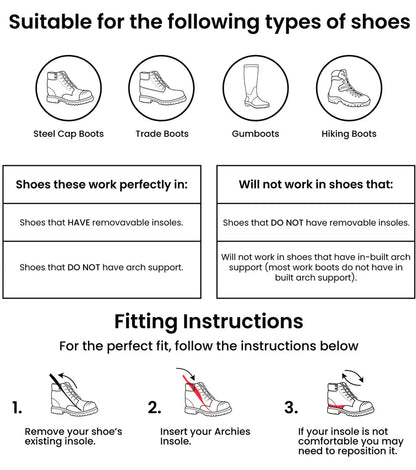 Suitable for the following types of shoes

Steel Cap Boots

Trade Boots

Gumboots

Hiking Boots

| Shoes these work perfectly in: |
|---|
| Shoes that HAVE removavable insoles. |
| Shoes that DO NOT have arch support. |

| Will not work in shoes that: |
|---|
| Shoes that DO NOT have removable insoles. |
| Will not work in shoes that have in-built arch support (most work boots do not have in built arch support). |

Fitting Instructions

For the perfect fit, follow the instructions below

1. Remove your shoe's existing insole.

2. Insert your Archies Insole.

3. If your insole is not comfortable you may need to reposition it.